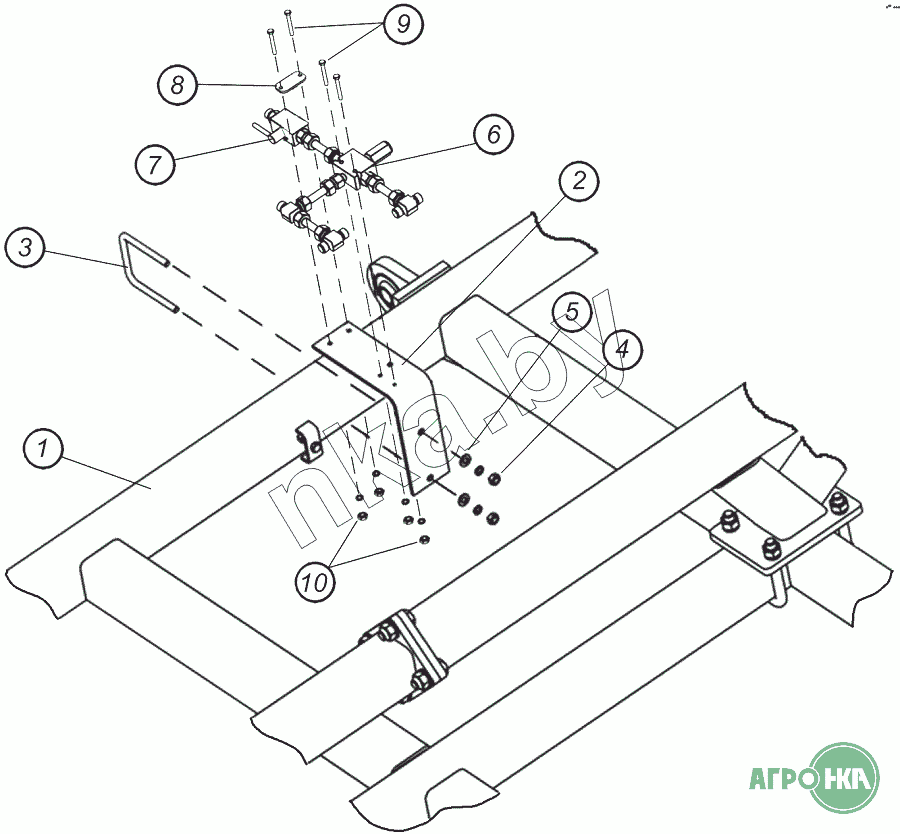 9
8
7
6
2
3
5
4
1
10
nka.by
АГРО НКА