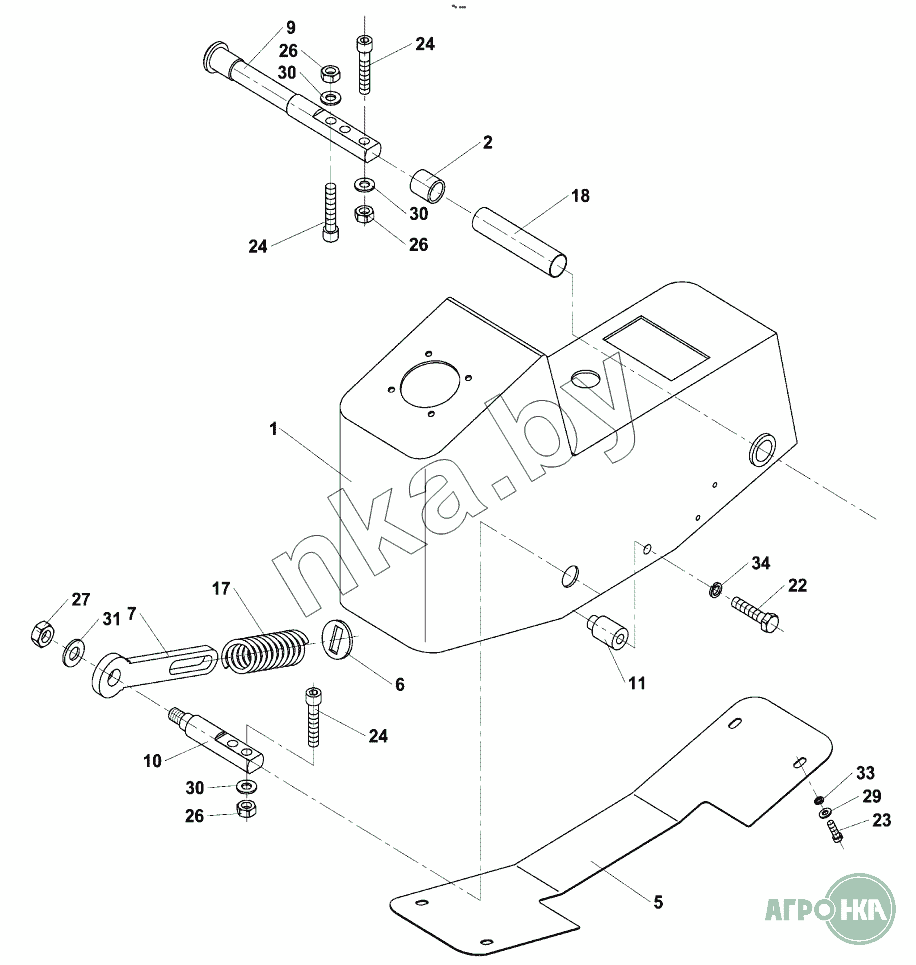 9
26
30
24
2
18
30
24
26
1
nka.by
34
22
27
31
7
17
6
11
24
10
30
26
33
29
23
5
АГРО НКА