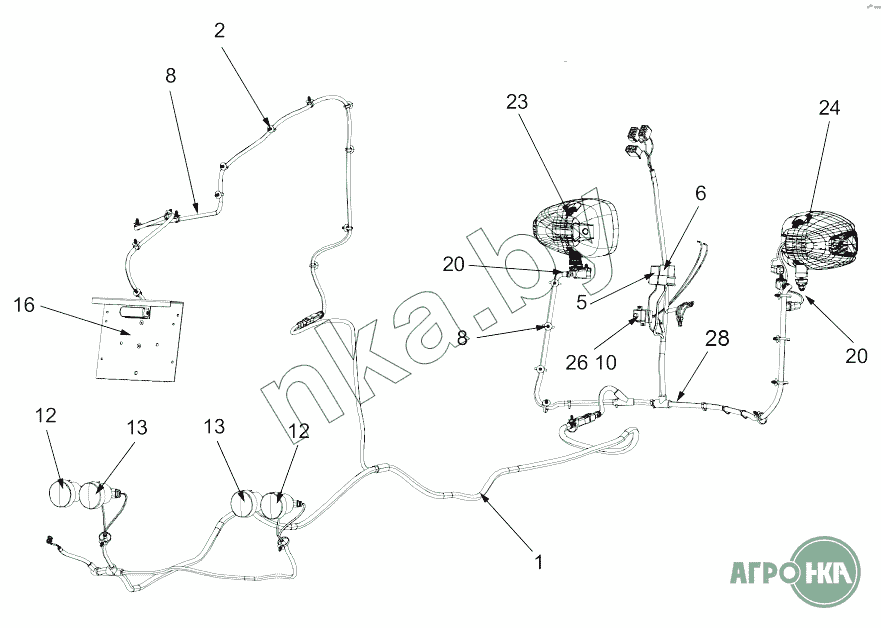 2
8
23
24
6
20
5
16
8
26 10
28
20
12
13
13
12
1
nka.by
АГРО НКА