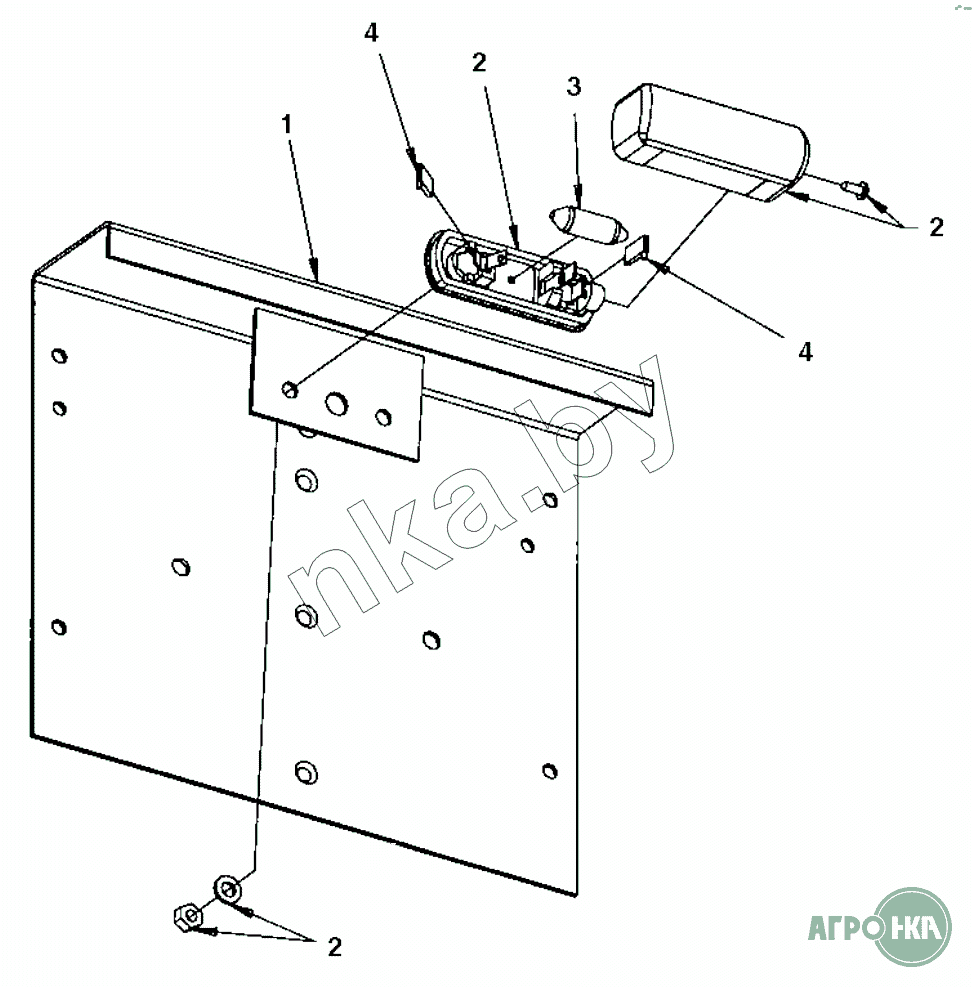 4
2
3
1
2
4
nka.by
2
АГРО НКА