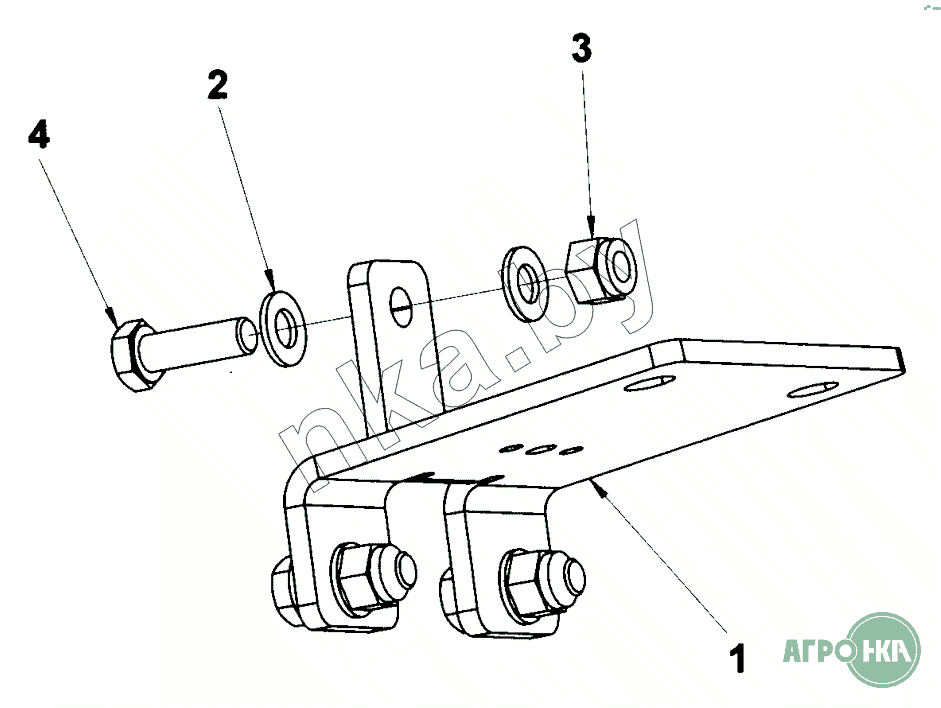 4
2
3
nka.by
1
АГРО НКА