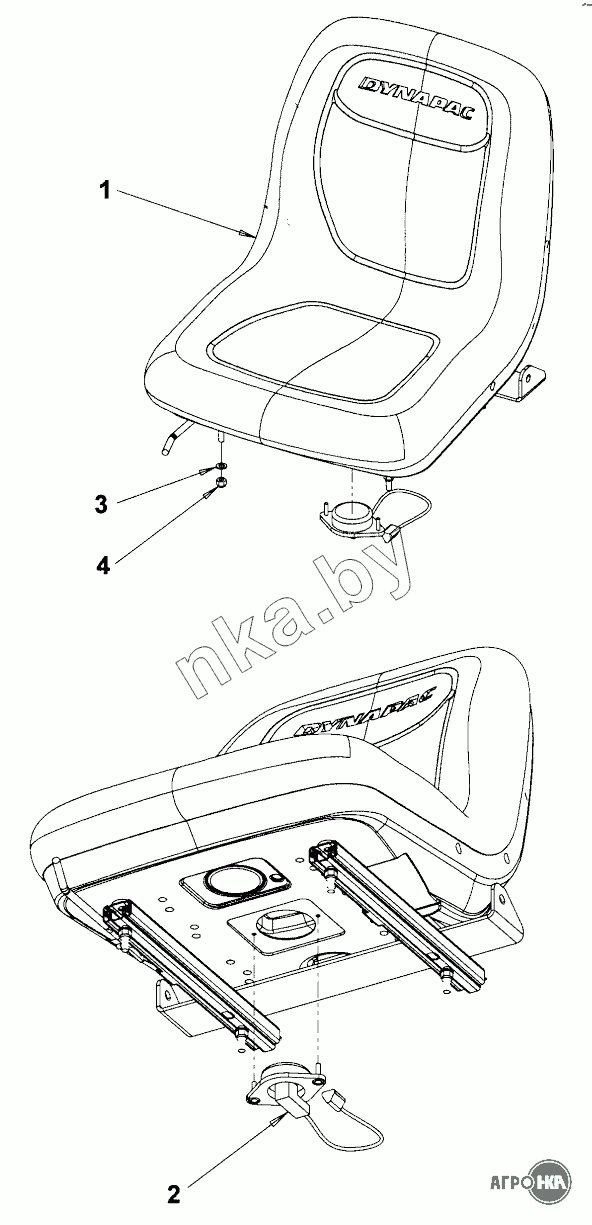 DYNAPAC

1

3

4

nka.by

DYNAPAC

2

АГРОНКА