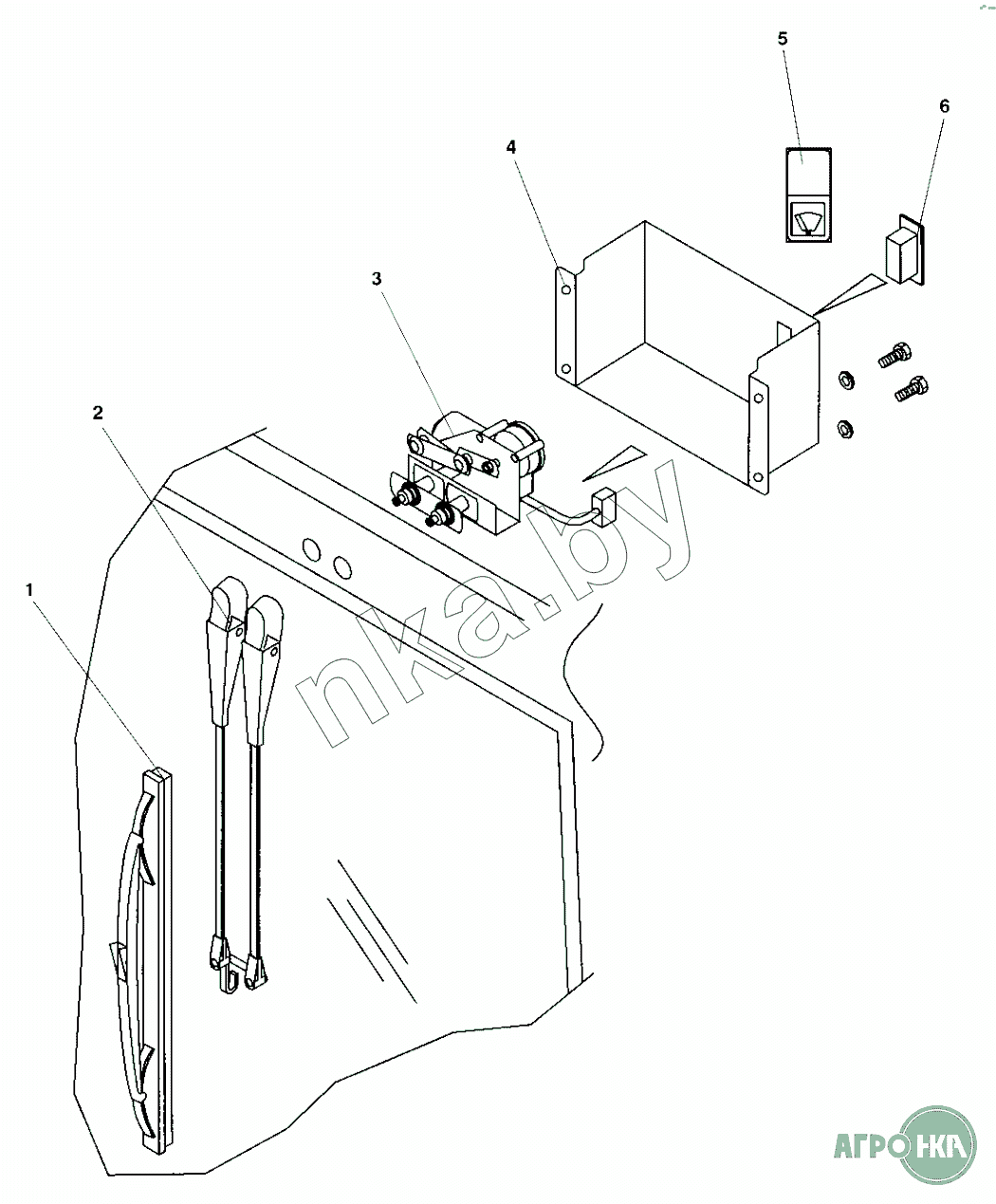 5
6
4
3
2
1
nka.by
АГРОНКА