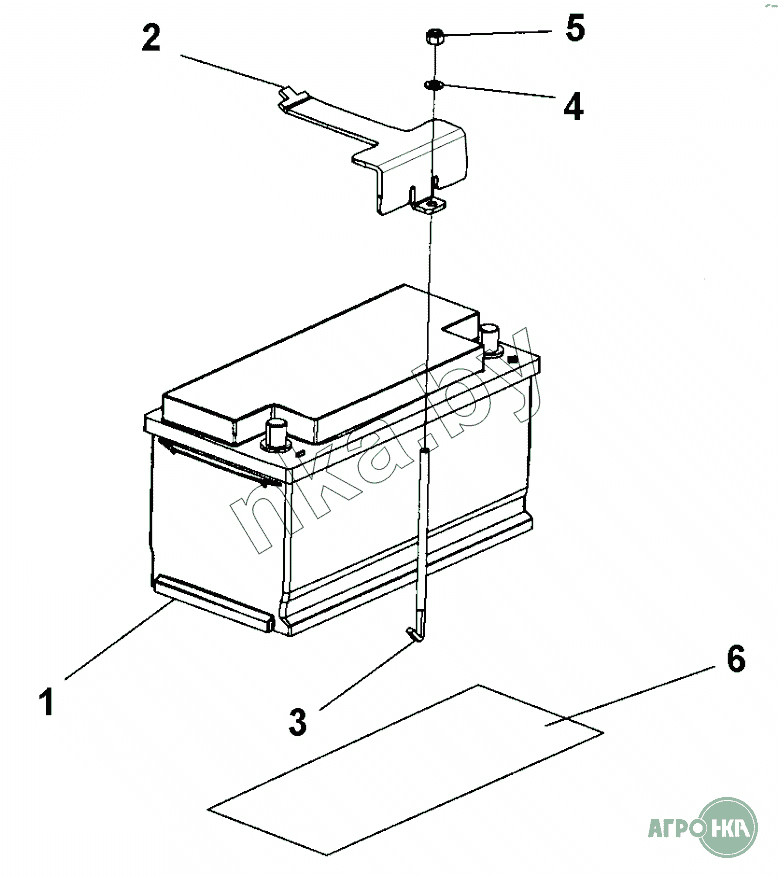 2
5
4
nka.by
1
3
6
АГРО НКА