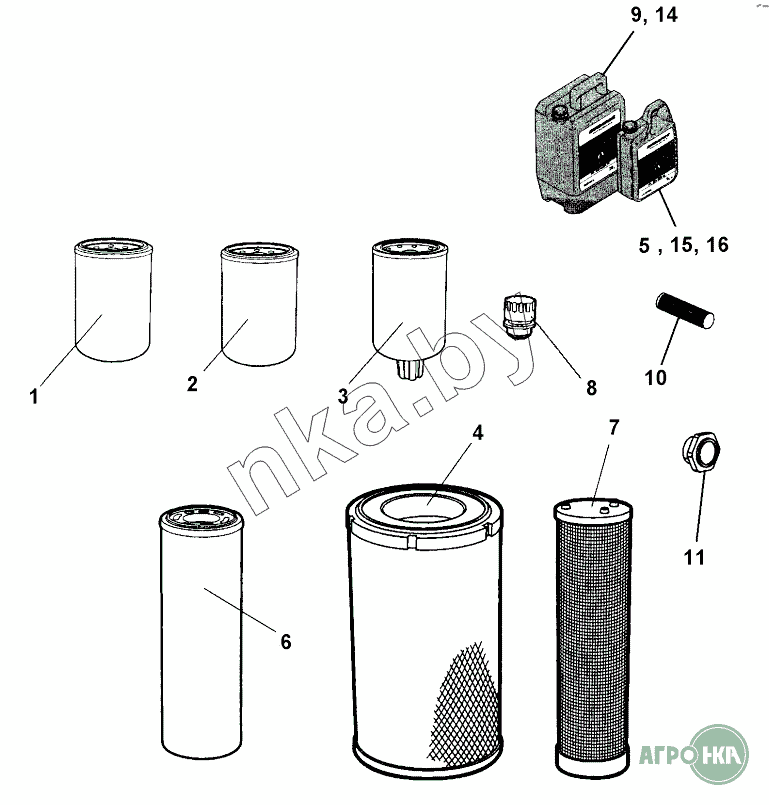 9, 14

5 , 15, 16

1

2

3

8

10

nka.by

4

7

11

6

АГРО НКА