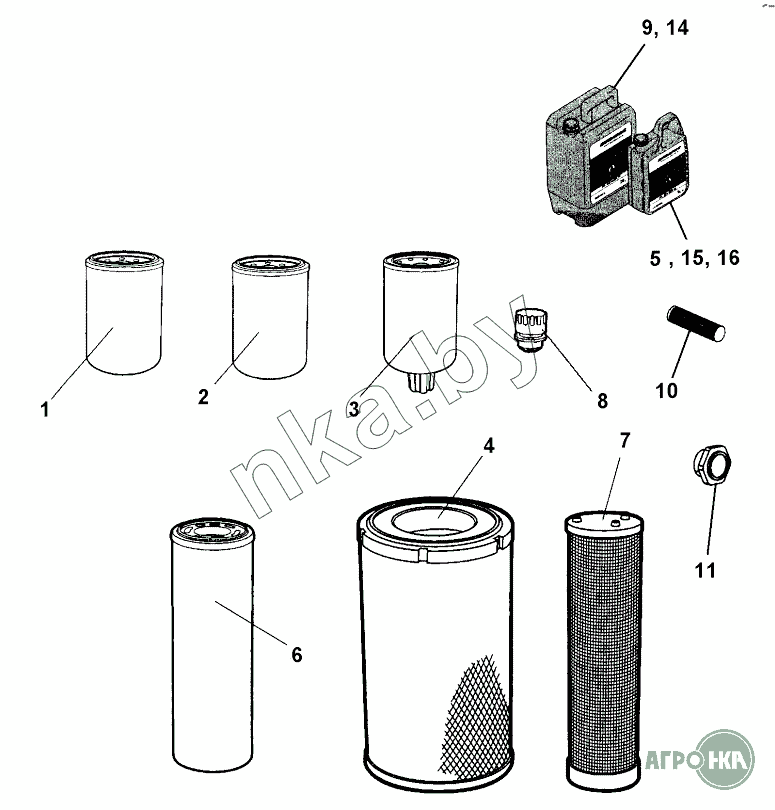 9, 14

5 , 15, 16

1

2

3

8

10

nka.by

4

7

11

6

АГРО НКА