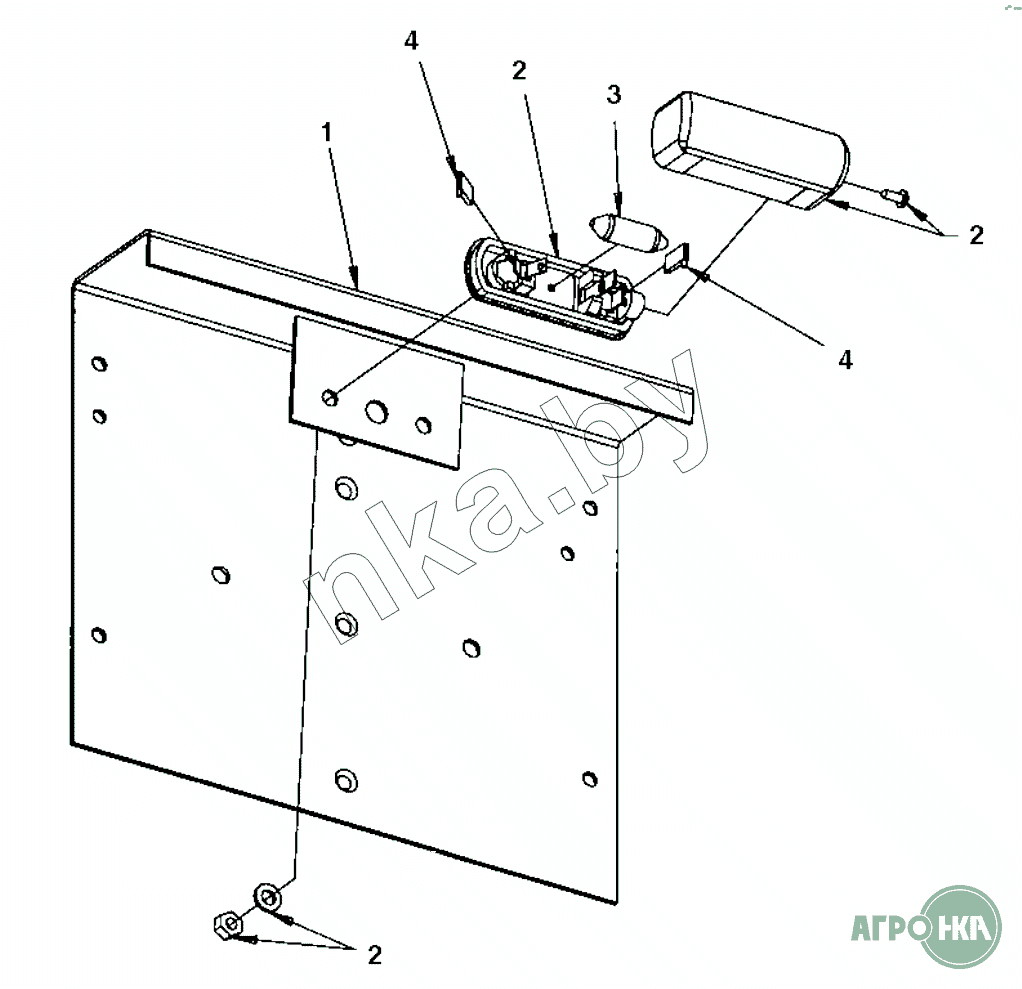 4
2
3
1
2
4
nka.by
2
АГРО НКА