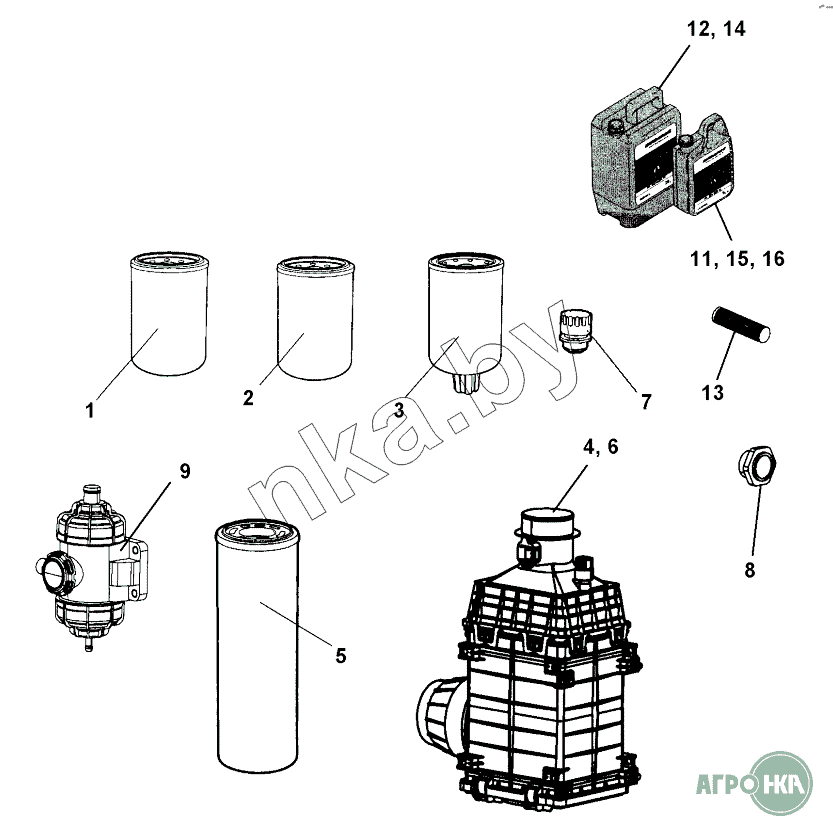 12, 14

11, 15, 16

1

2

3

7

13

nka.by

9

4, 6

8

5

АГРО НКА