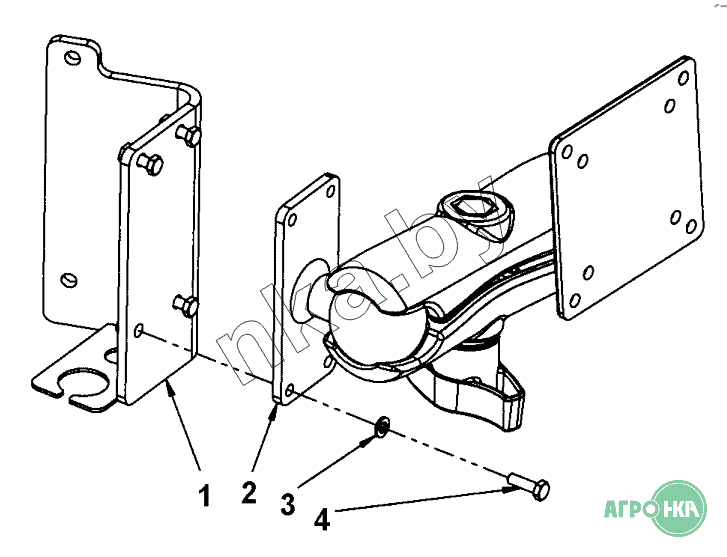 nka.by

1
2
3
4

АГРО НКА