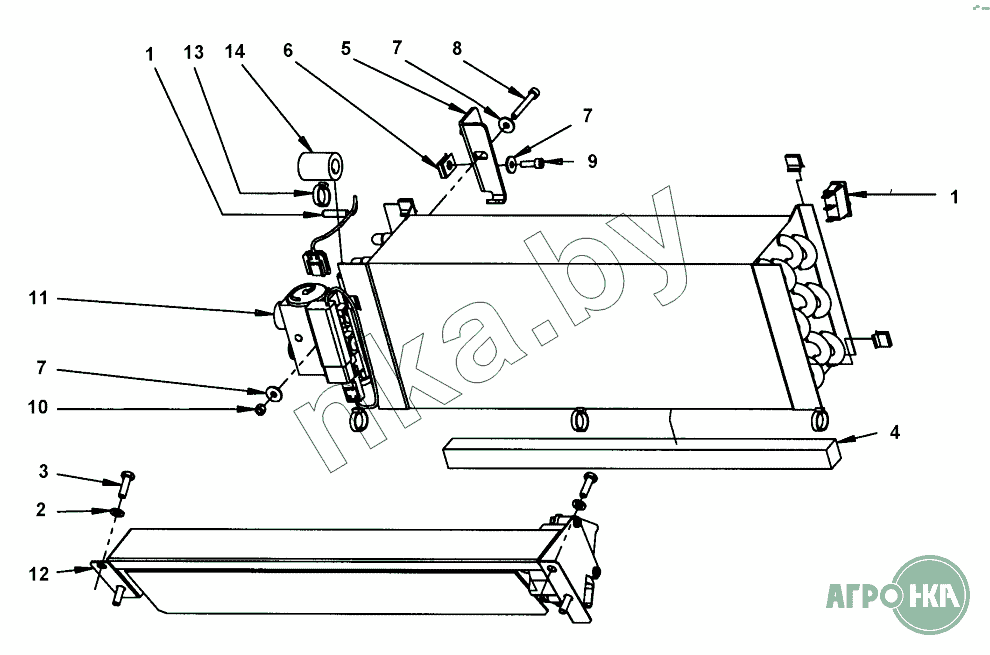 1
13
14
6
5
7
8
7
9
1
11
7
10
4
3
2
12
nka.by
АГРО НКА