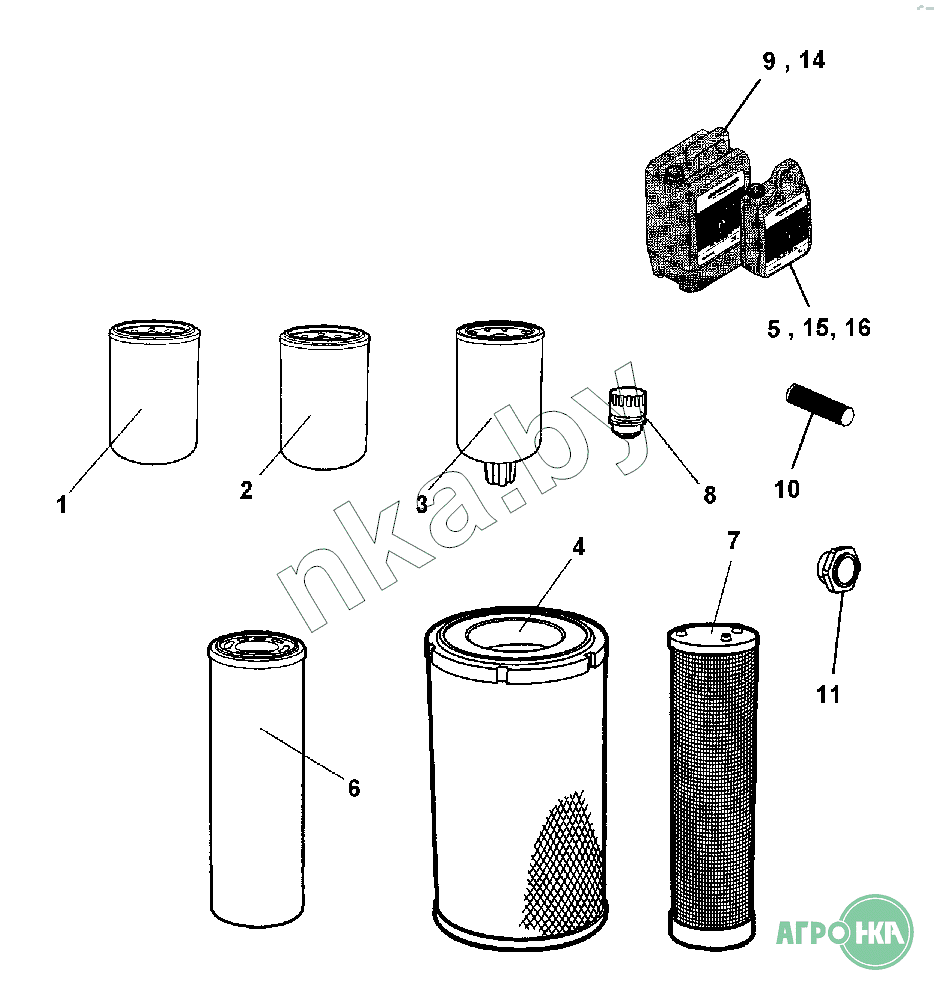 9 , 14

5 , 15, 16

1

2

3

8

10

nka.by

4

7

11

6

АГРО НКА