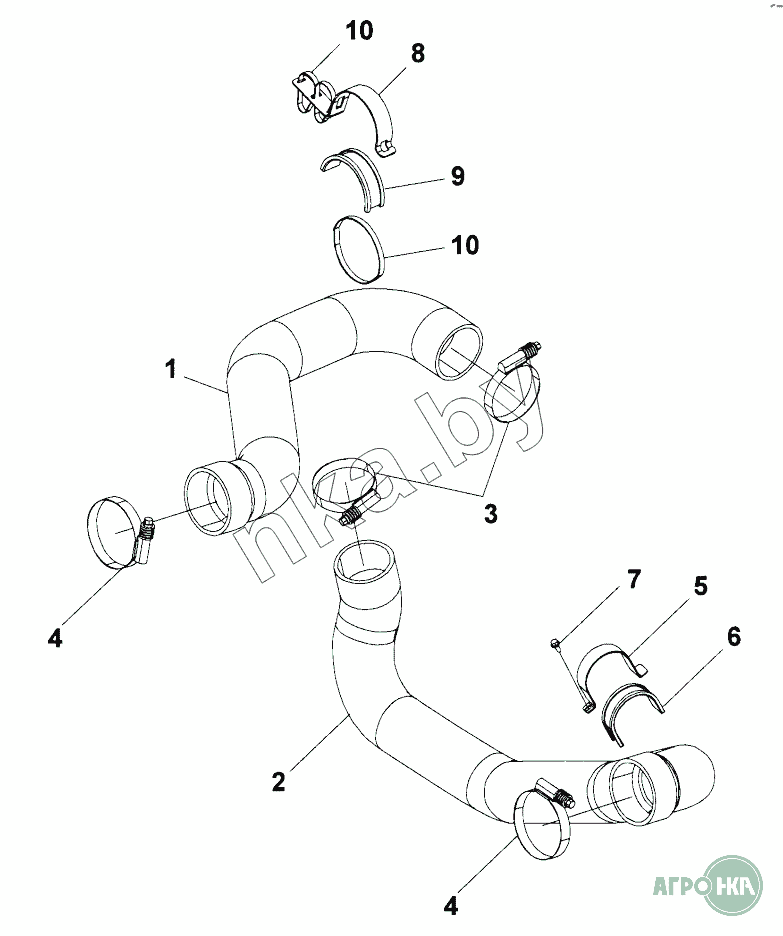 10
8
9
10
1
nka.by
3
4
7
5
6
2
4
АГРО НКА