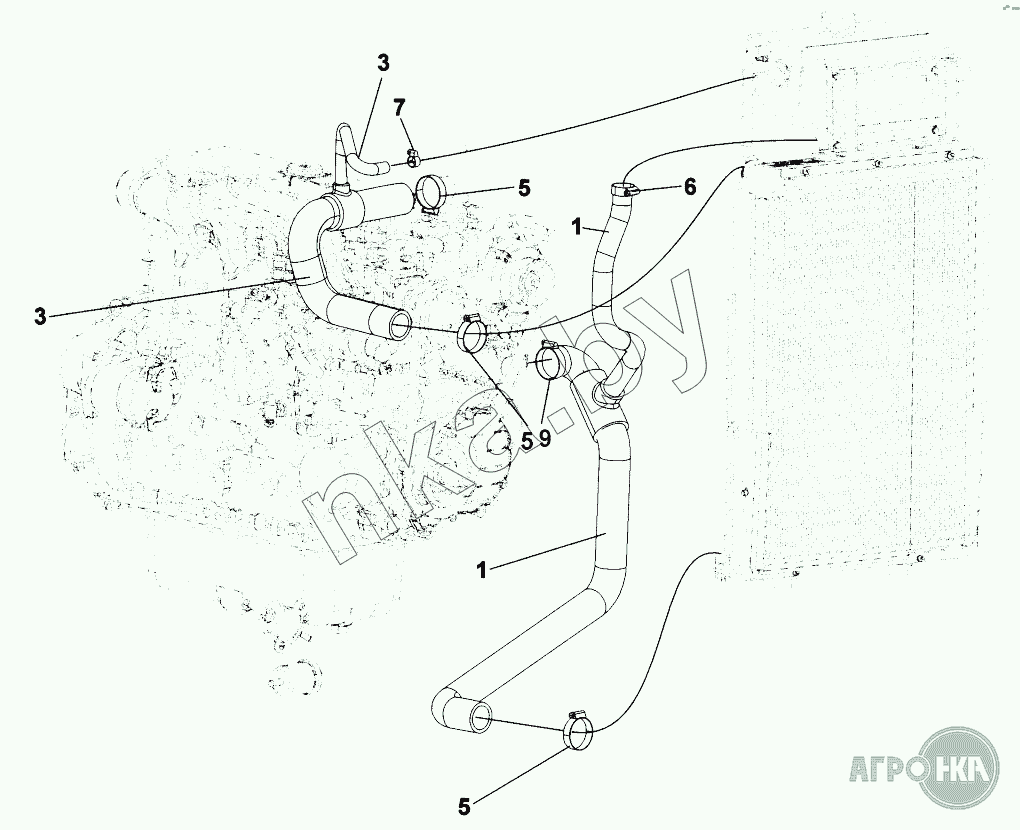 3
7
5
6
1
3
5
9
1
5
nka.by
АГРОНКА