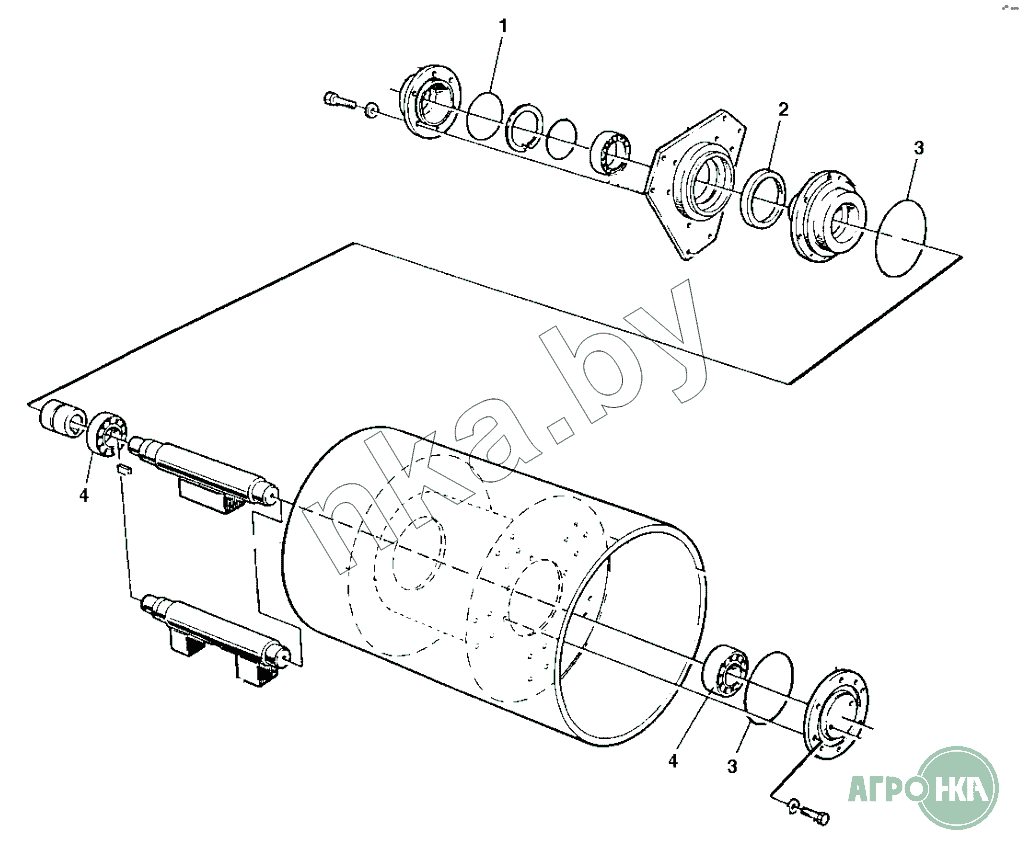 1
2
3
nka.by
4
4
3
АГРО НКА