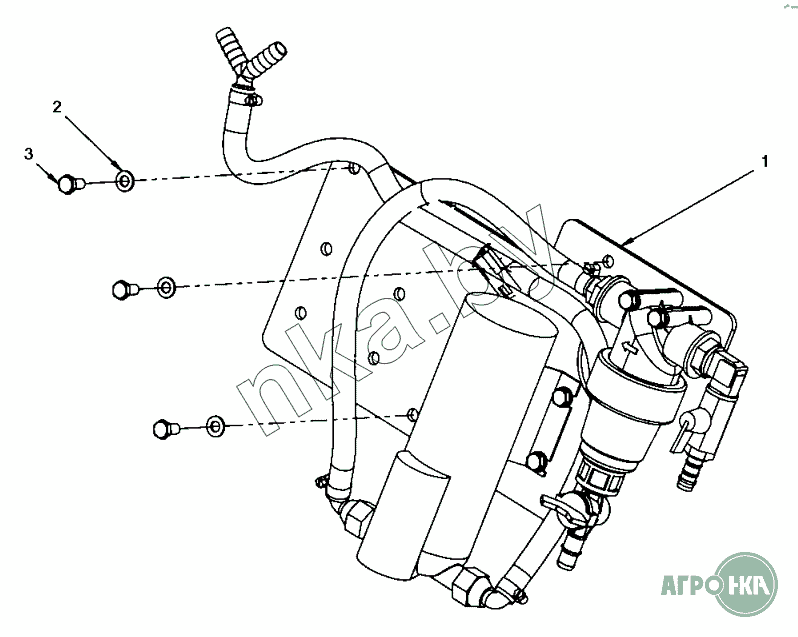 2
3
1
nka.by
АГРО НКА