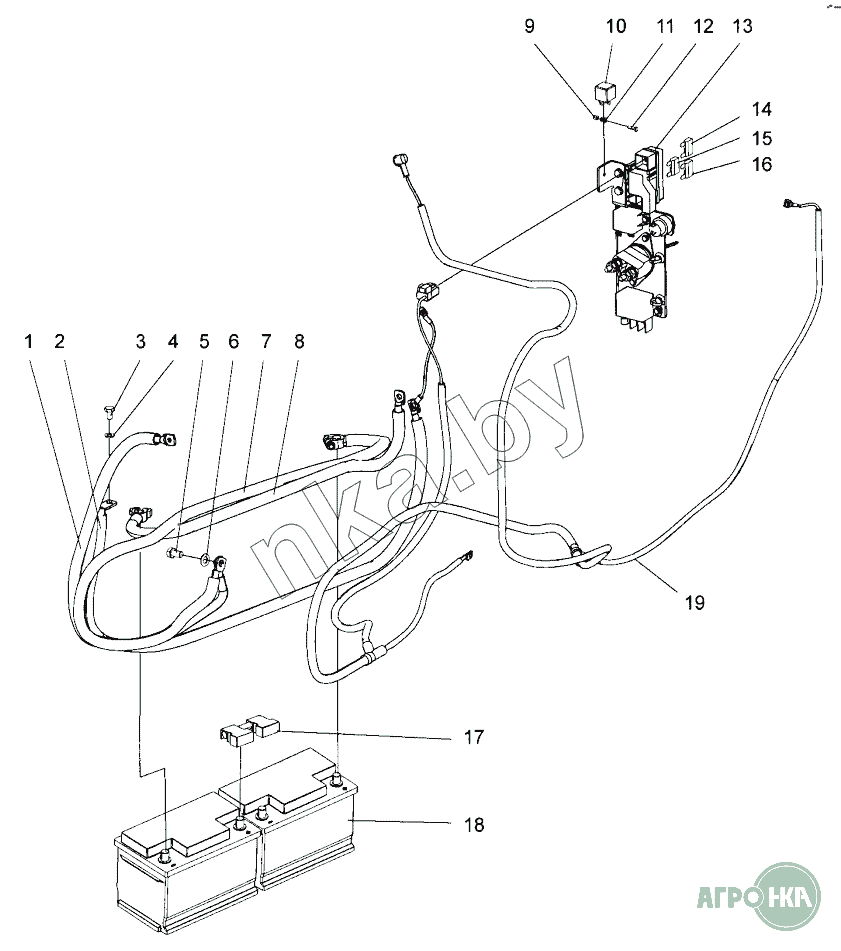 9 10 11 12 13
14
15
16
1 2 3 4 5 6 7 8
nka.by
19
17
18
АГРО НКА