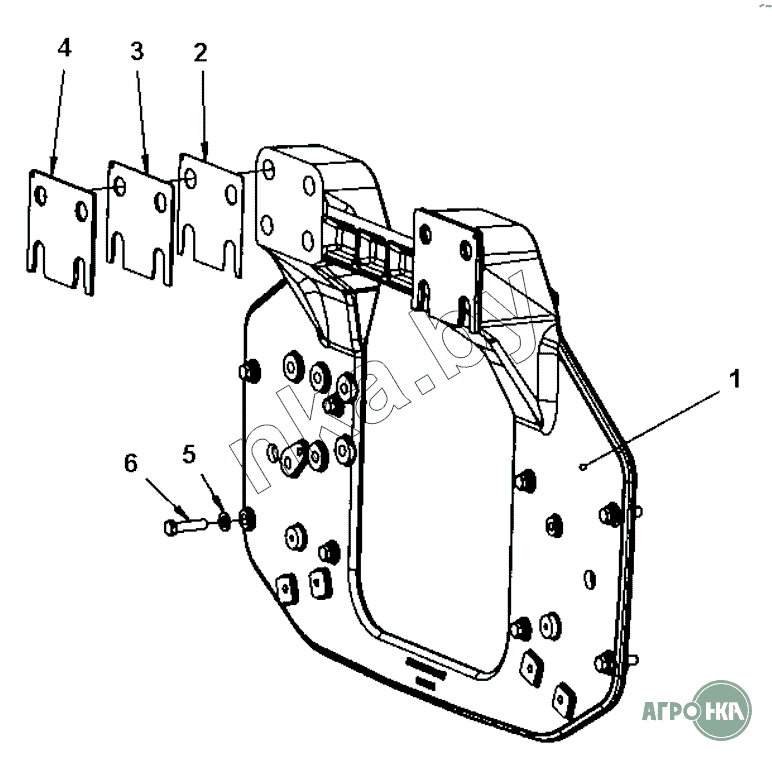 4
3
2
1
6
5
nka.by
АГРО НКА