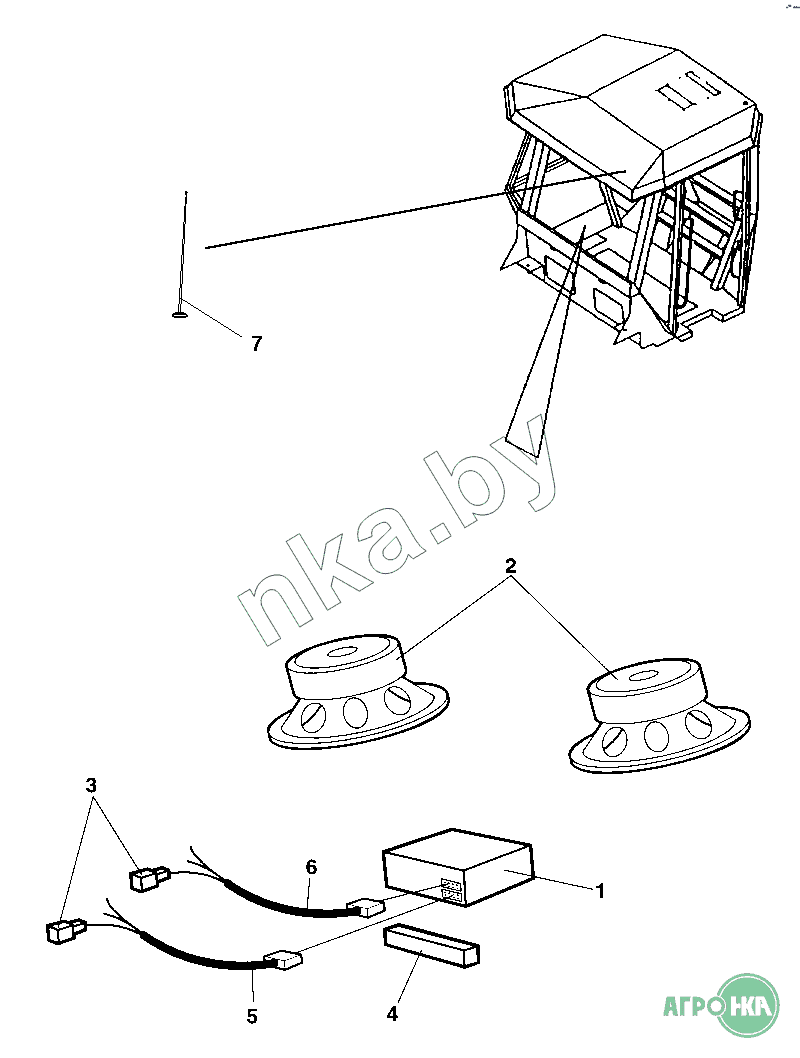 7

nka.by

2

3

6

1

5

4

АГРО НКА