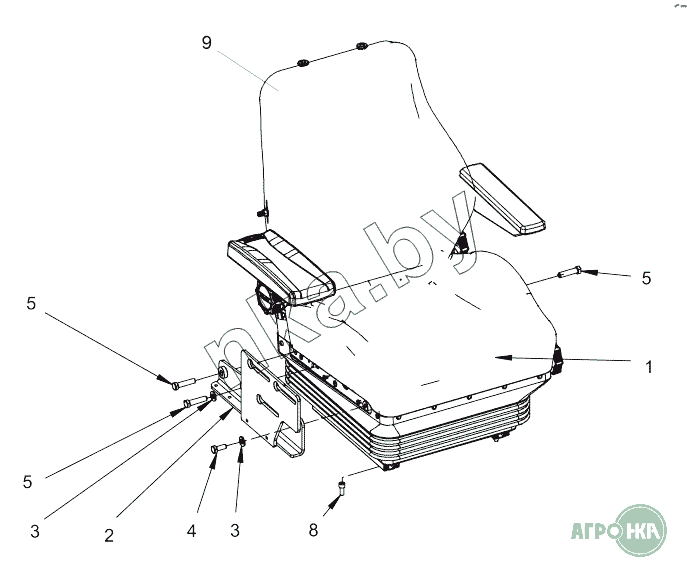 9

5

5

1

5

3

2

4

3

8

nka.by

АГРОНКА