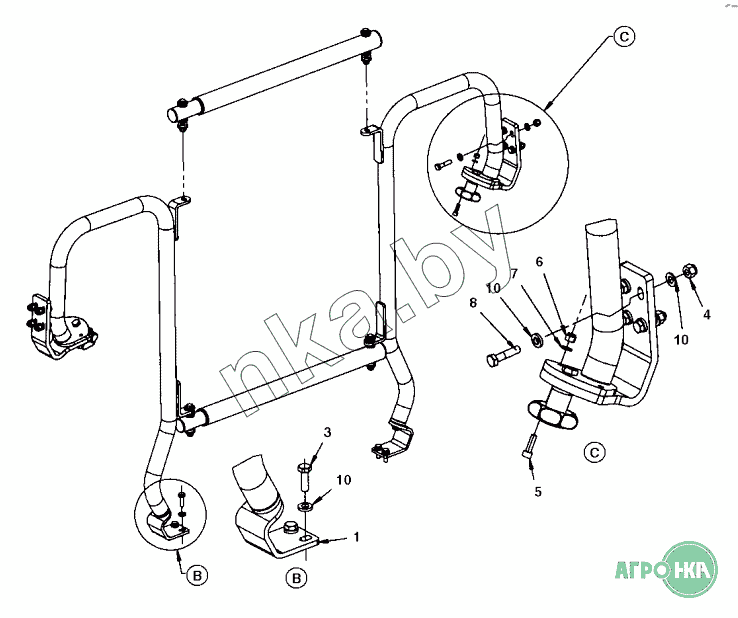 C

nka.by

6
7
10
8
4
10

C

5

3
10
1

B
B

АГРОНКА