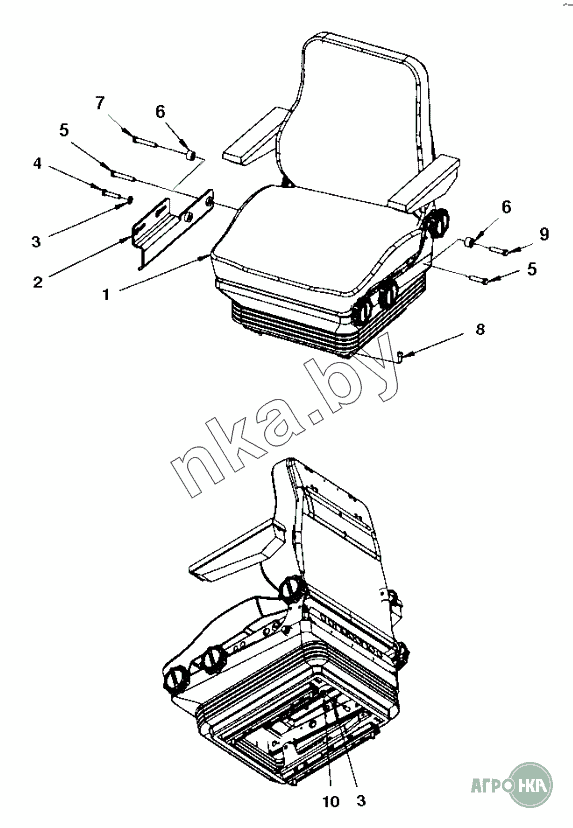 7
6
5
4
3
2
1
6
9
5
8
nka.by
10
3
АГРО НКА