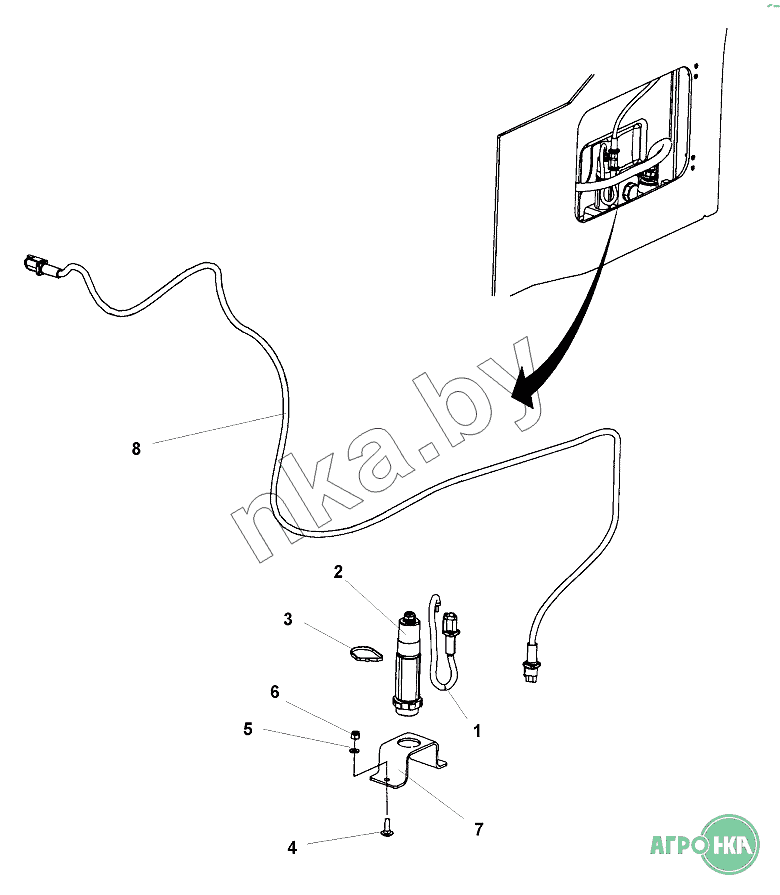 nka.by

8

2

3

6

5

1

7

4

АГРО НКА