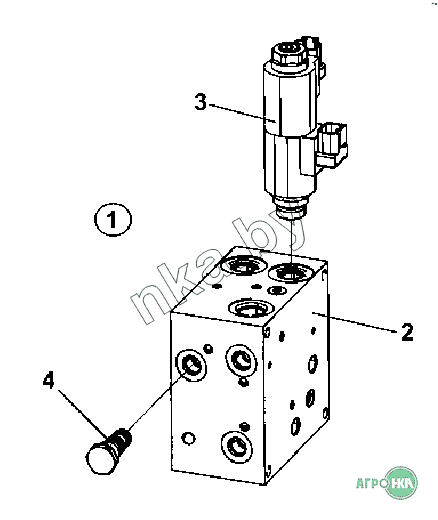 3

1

nka.by

2

4

АГРО НКА