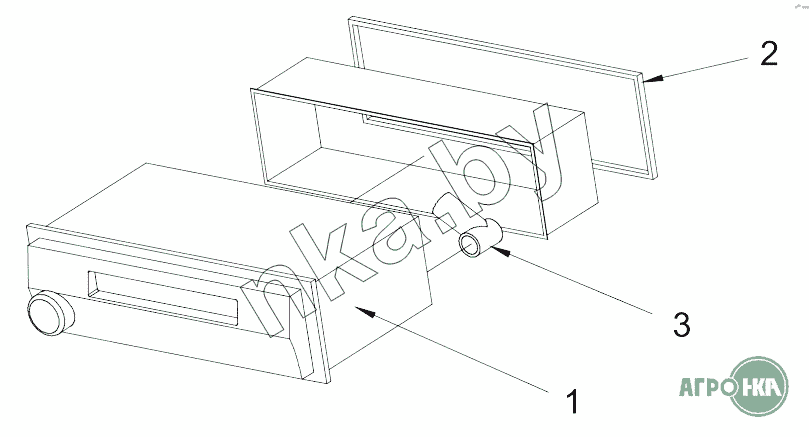 2
nka.by
3
1
АГРО НКА