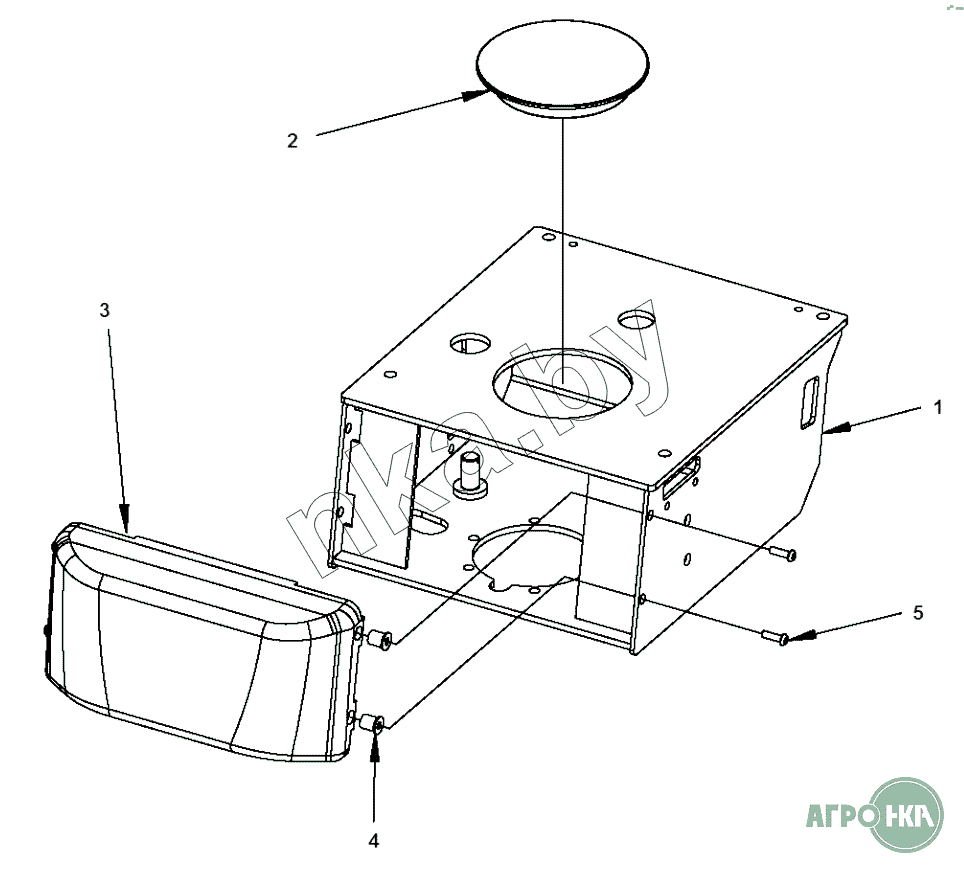 2

3

1

5

4

nka.by

АГРО НКА