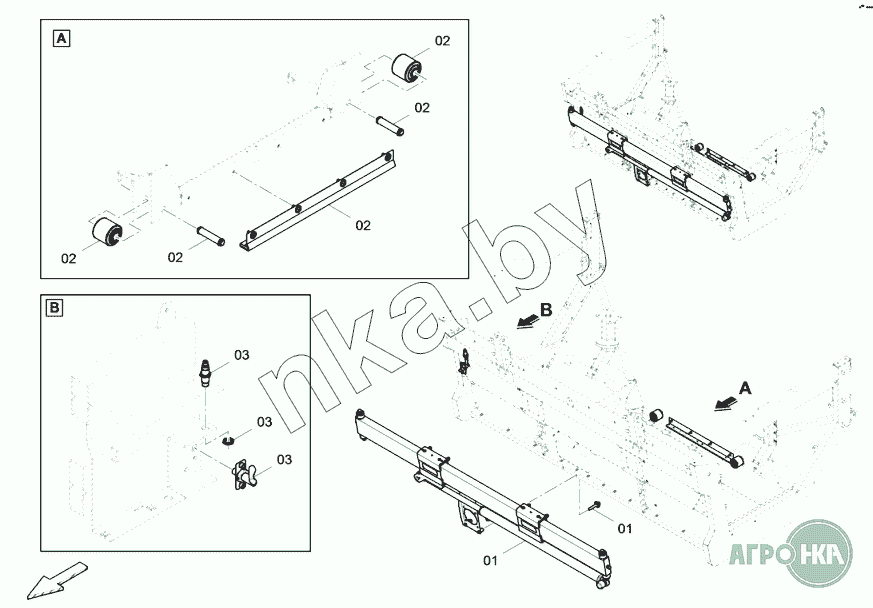 A
02
02
02
02
02

B
03
03
03

nka.by

B
A
01
01

АГРОНКА