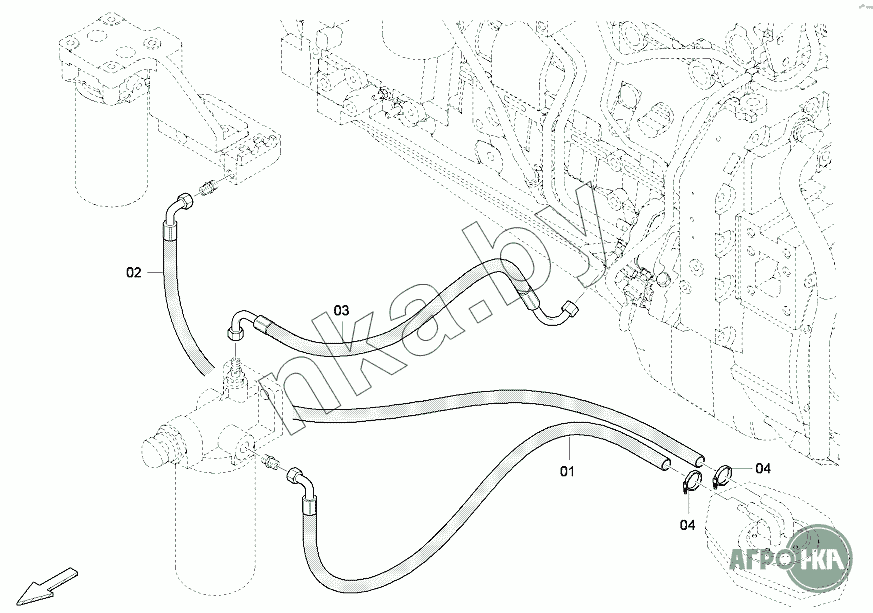 02
03
nka.by
01
04
04
АГРО-НКА