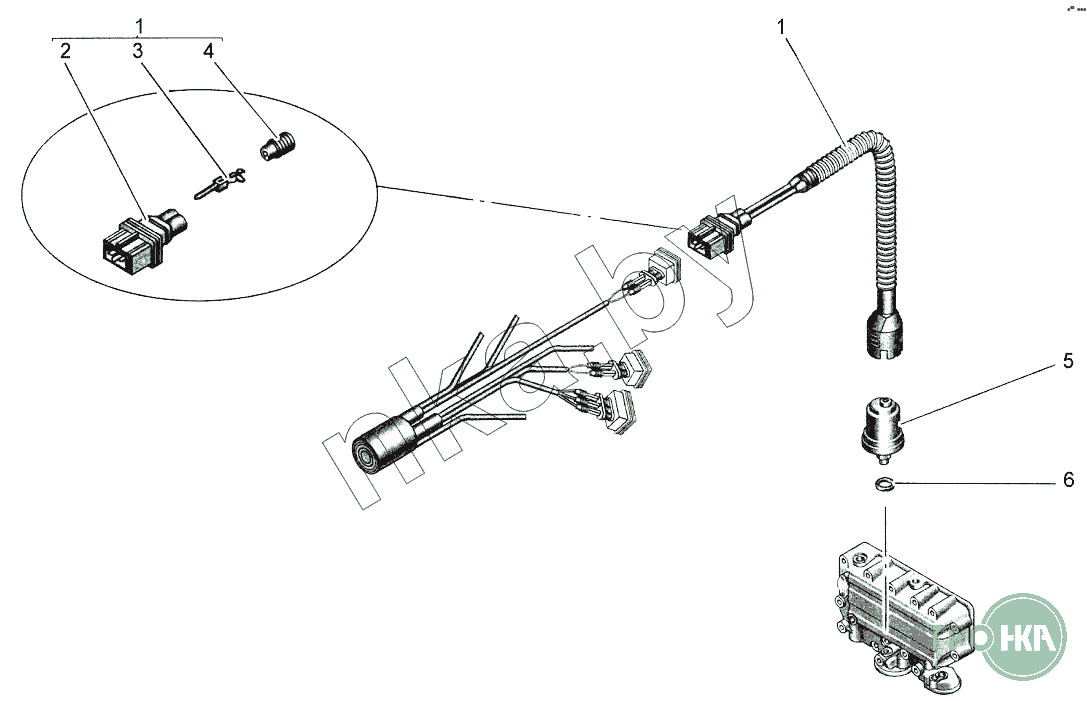 1
2
3
4
1
5
6
nka.by
НКА