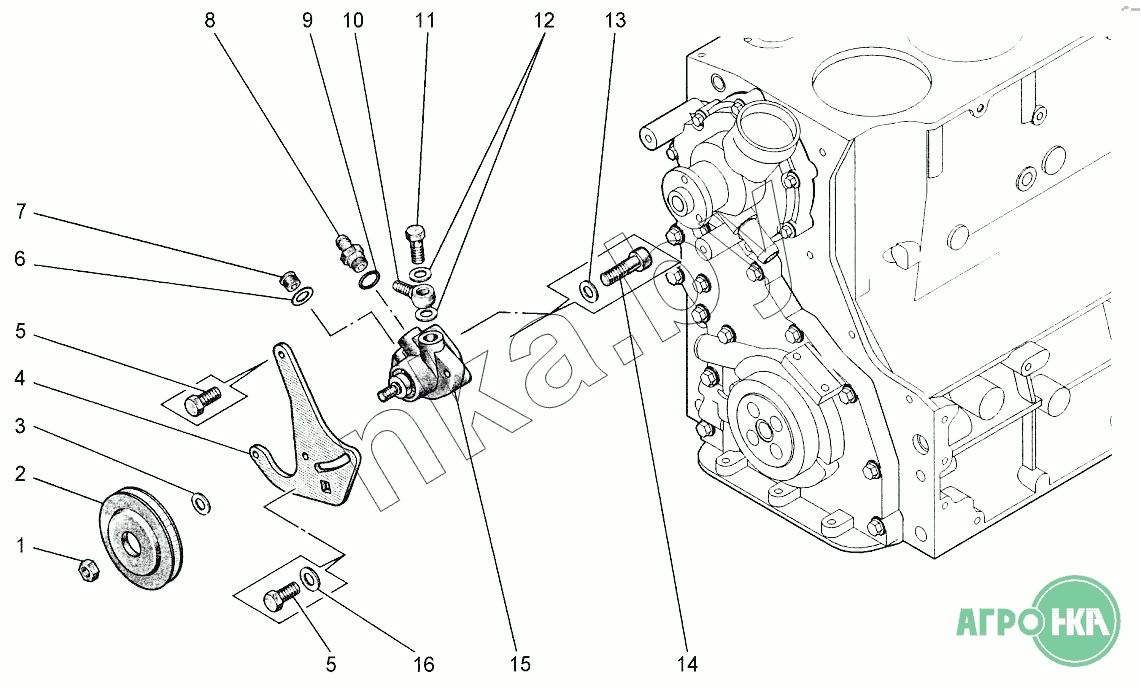 8
9
10
11
12
13
7
6
5
4
3
2
1
5
16
15
14
nka.by
АГРОНКА