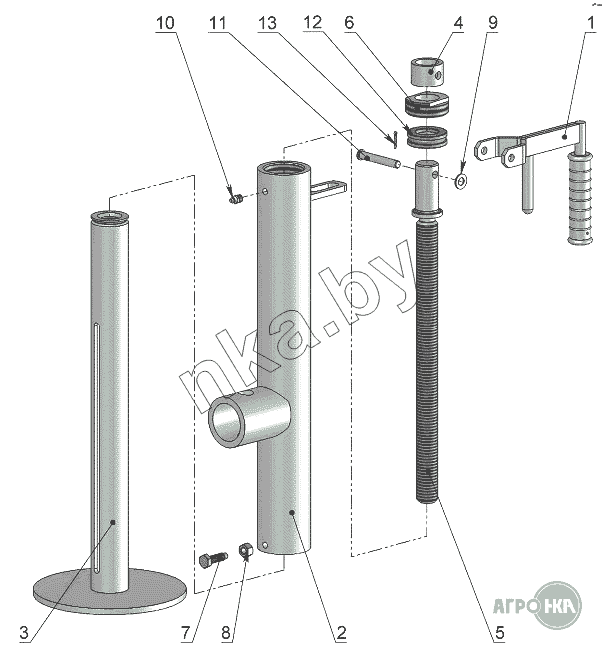 10 11 13 12 6 4 9 1

nka.by

3 7 8 2 5

АГРОНКА