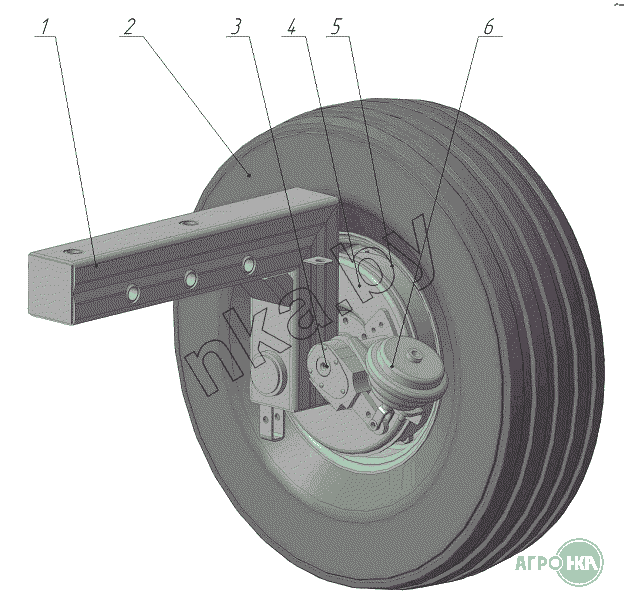 1 2 3 4 5 6

nka.by

АГРО НКА