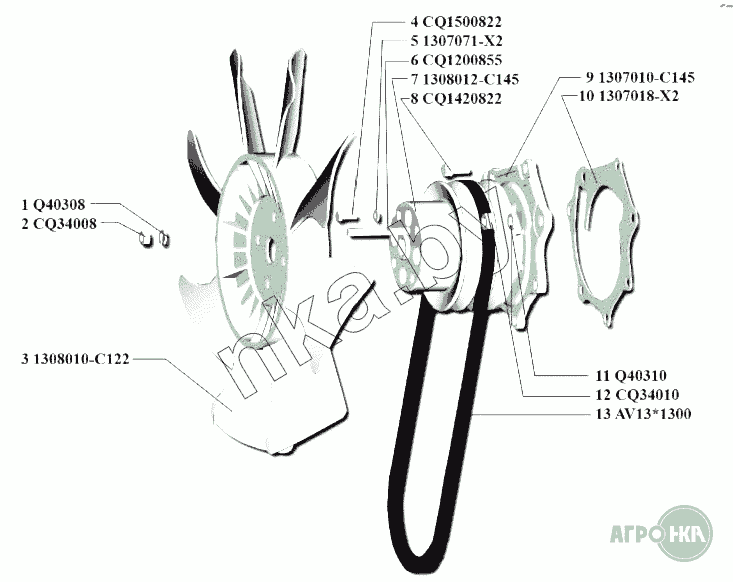 4 CQ1500822
5 1307071-X2
6 CQ1200855
7 1308012-C145
8 CQ1420822
9 1307010-C145
10 1307018-X2
1 Q40308
2 CQ34008
3 1308010-C122
11 Q40310
12 CQ34010
13 AV13*1300
nka.by
АГРО НКА