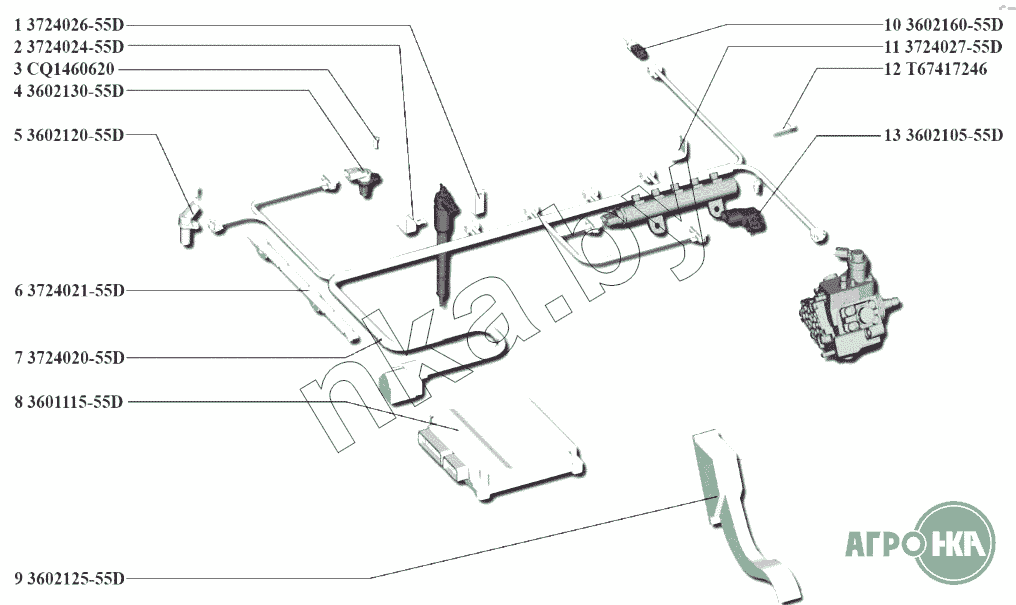 1 3724026-55D
2 3724024-55D
3 CQ1460620
4 3602130-55D
5 3602120-55D
6 3724021-55D
7 3724020-55D
8 3601115-55D
9 3602125-55D
10 3602160-55D
11 3724027-55D
12 T67417246
13 3602105-55D

nka.by

АГРОНКА