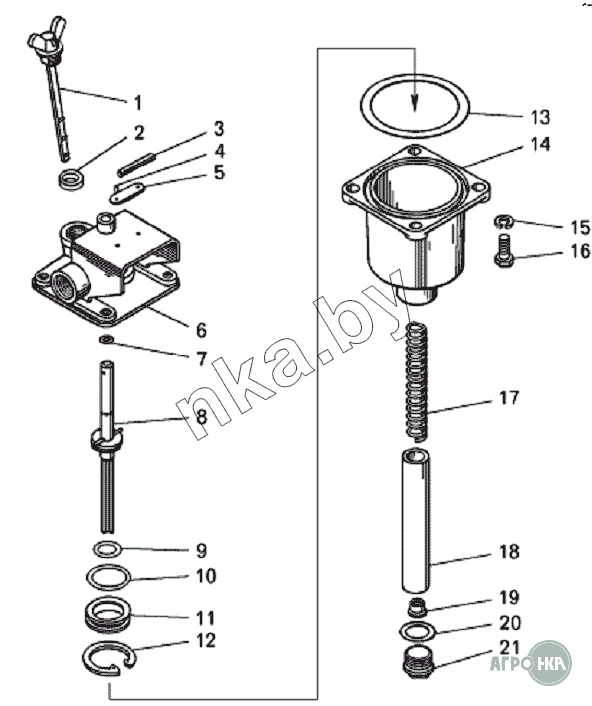 1
2
3
4
5
6
7
8
9
10
11
12
13
14
15
16
17
18
19
20
21
nka.by
АГРО НКА