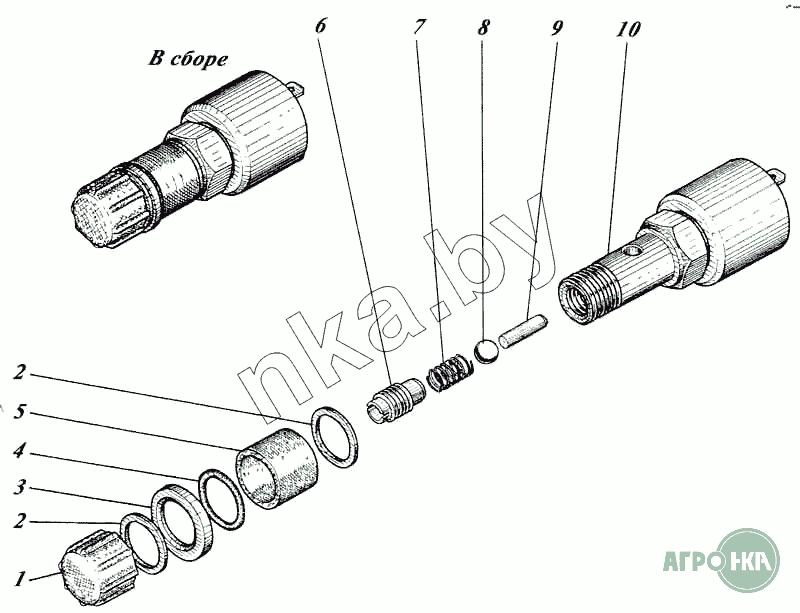 В сборе

6 7 8 9 10

nka.by

2
5
4
3
2
1

АГРО НКА