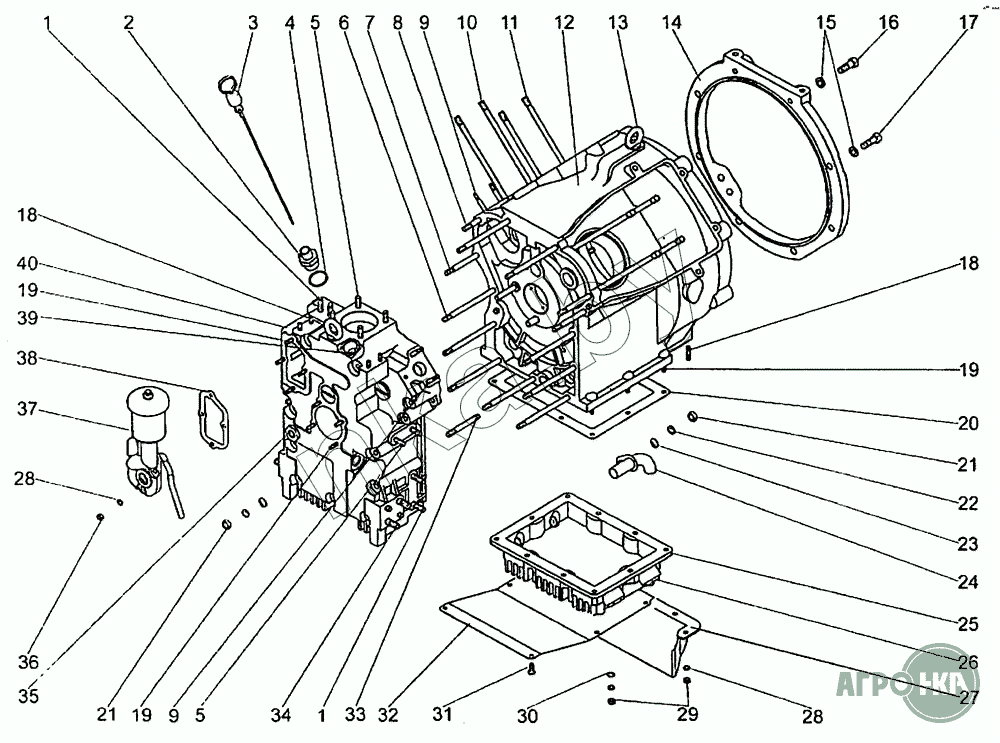 1 2 3 4 5 6 7 8 9 10 11 12 13 14 15 16 17

18
40
19
39
38
37
28

18
19
20
21
22
23
24
25
26
27

36
35
21 19 9 5 34 1 33 32 31 30 29 28

АГРО НКВ