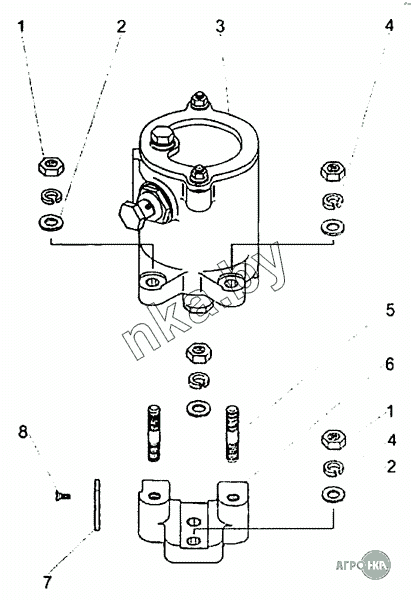 1
2
3
4
nka.by
5
6
1
4
2
8
7
АГРО НКА