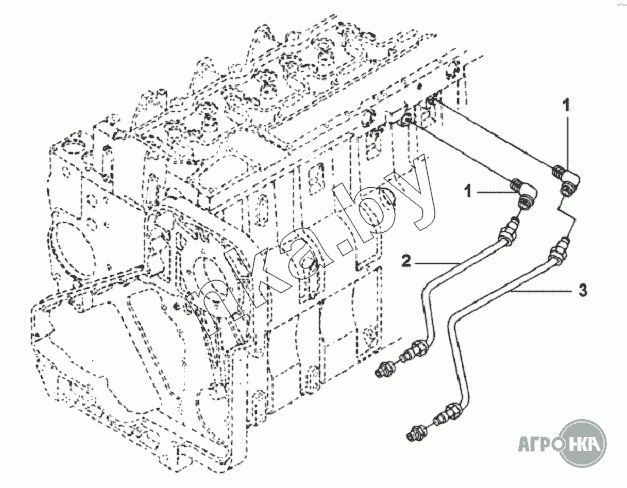 1
1
2
3
nka.by
АГРО НКА