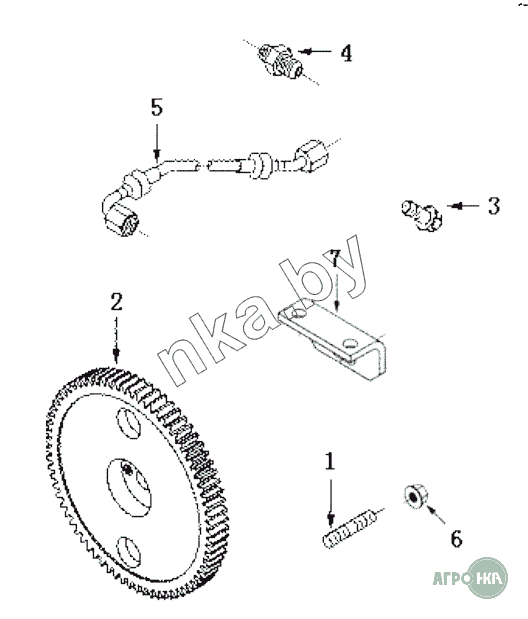 4

5

3

7

nka.by

2

1

6

АГРО НКА