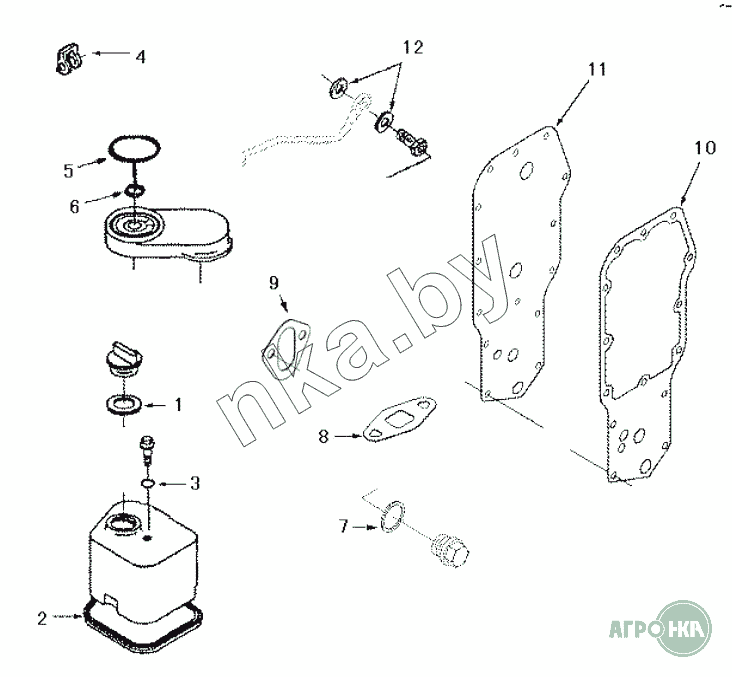 4
12
11
10
5
6
9
nka.by
1
8
3
7
2
АГРО НКА