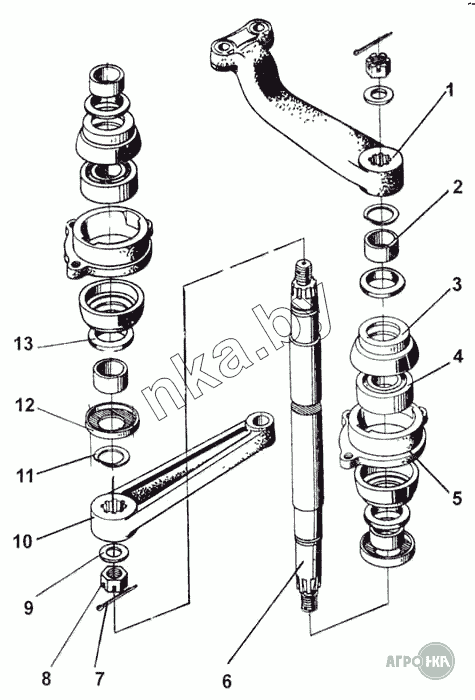 1
2
3
4
5
13
12
11
10
9
8
7
6
nka.by
АГРОНКА