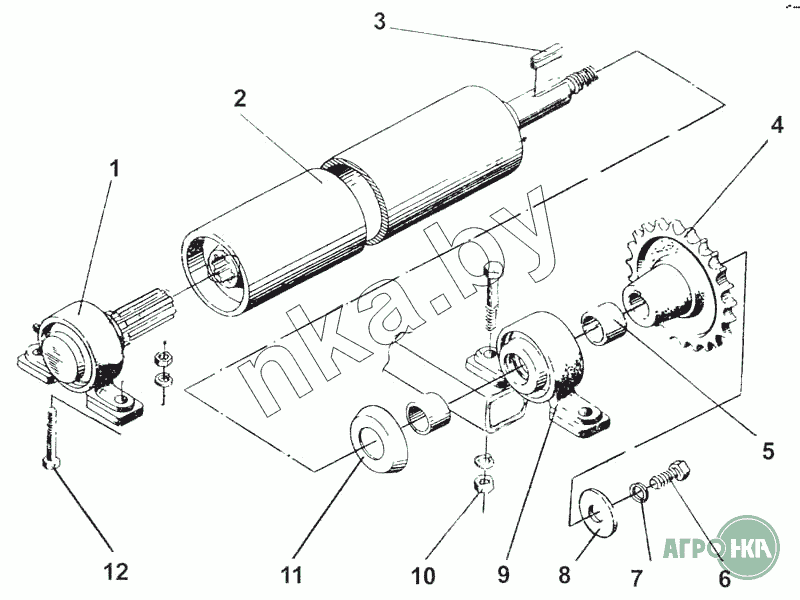 3
2
4
1
nka.by
5
12
11
10
9
8
7
6
АГРО НКА