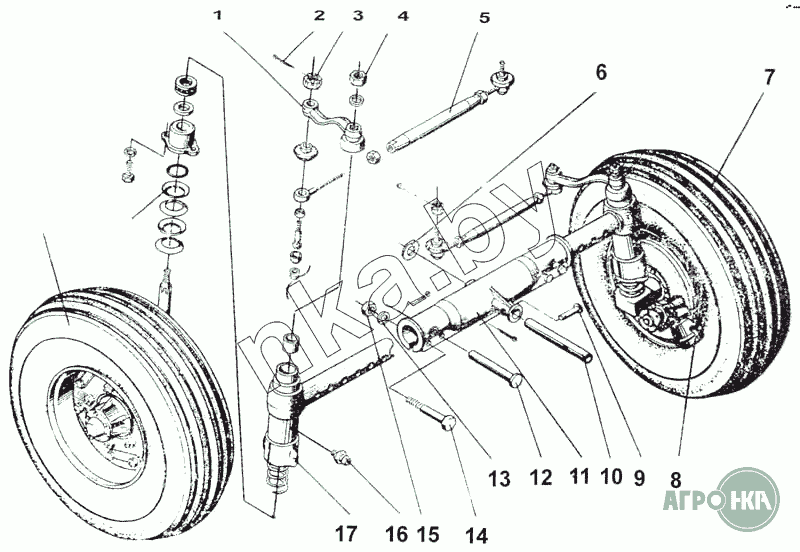 1 2 3 4 5 6 7

nka.by

13 12 11 10 9 8

17 16 15 14

АГРО НКА