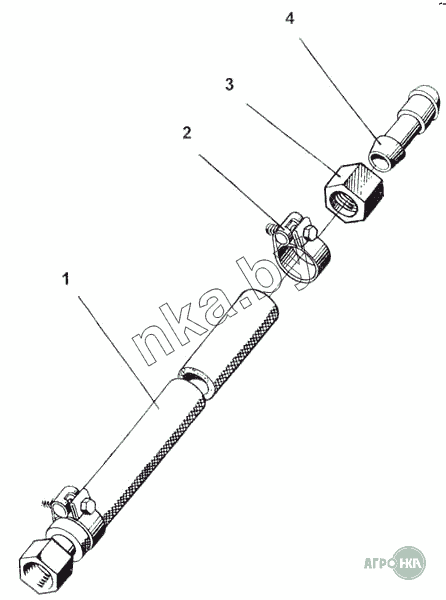 4
3
2
1
nka.by
АГРО НКА