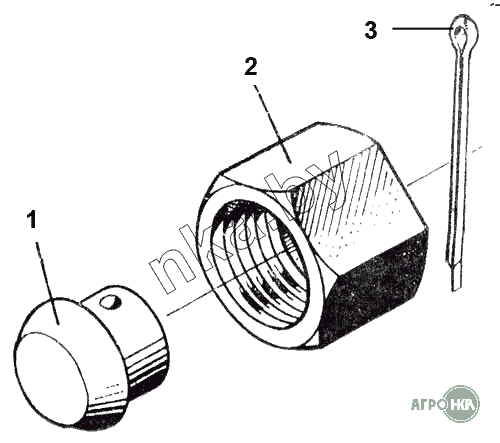 3
2
1
nka.by
АГРО НКА