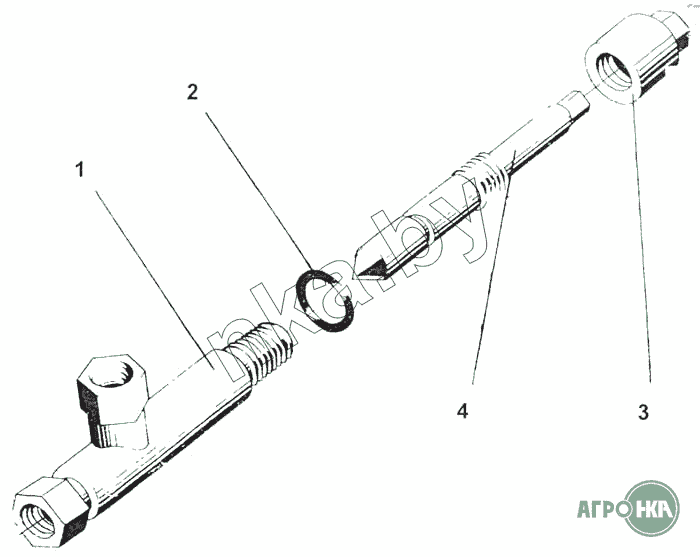 2
1
nka.by
4
3
АГРО НКА